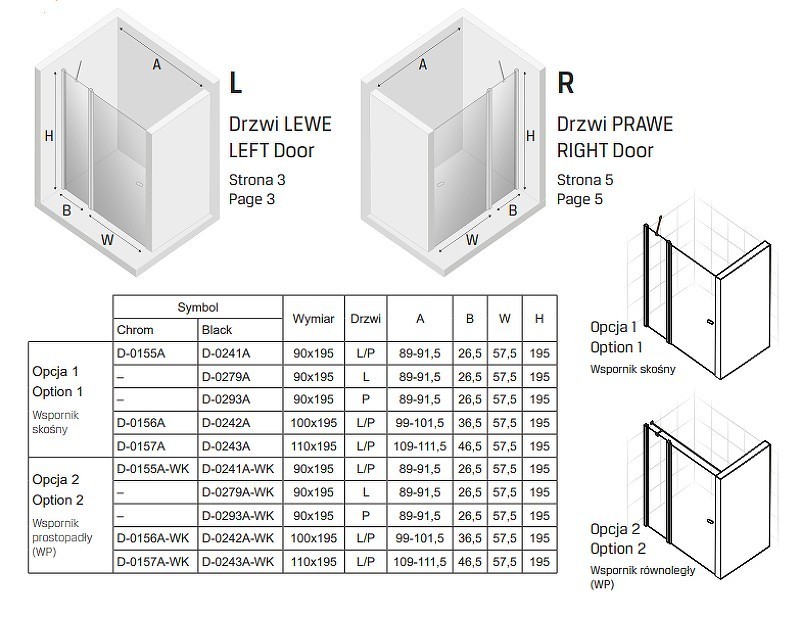 A
H
B
W

L
Drzwi LEWE
LEFT Door
Strona 3
Page 3

A
H
B
W

R
Drzwi PRAWE
RIGHT Door
Strona 5
Page 5

| | Symbol Chrom | Symbol Black | Wymiar | Drzwi | A | B | W | H |
|---|---|---|---|---|---|---|---|---|
| Opcja 1 Option 1 Wspornik skośny | D-0155A | D-0241A | 90x195 | L/P | 89-91,5 | 26,5 | 57,5 | 195 |
| | – | D-0279A | 90x195 | L | 89-91,5 | 26,5 | 57,5 | 195 |
| | – | D-0293A | 90x195 | P | 89-91,5 | 26,5 | 57,5 | 195 |
| | D-0156A | D-0242A | 100x195 | L/P | 99-101,5 | 36,5 | 57,5 | 195 |
| | D-0157A | D-0243A | 110x195 | L/P | 109-111,5 | 46,5 | 57,5 | 195 |
| Opcja 2 Option 2 Wspornik prostopadły (WP) | D-0155A-WK | D-0241A-WK | 90x195 | L/P | 89-91,5 | 26,5 | 57,5 | 195 |
| | – | D-0279A-WK | 90x195 | L | 89-91,5 | 26,5 | 57,5 | 195 |
| | – | D-0293A-WK | 90x195 | P | 89-91,5 | 26,5 | 57,5 | 195 |
| | D-0156A-WK | D-0242A-WK | 100x195 | L/P | 99-101,5 | 36,5 | 57,5 | 195 |
| | D-0157A-WK | D-0243A-WK | 110x195 | L/P | 109-111,5 | 46,5 | 57,5 | 195 |

Opcja 1
Option 1
Wspornik skośny

Opcja 2
Option 2
Wspornik równoległy (WP)