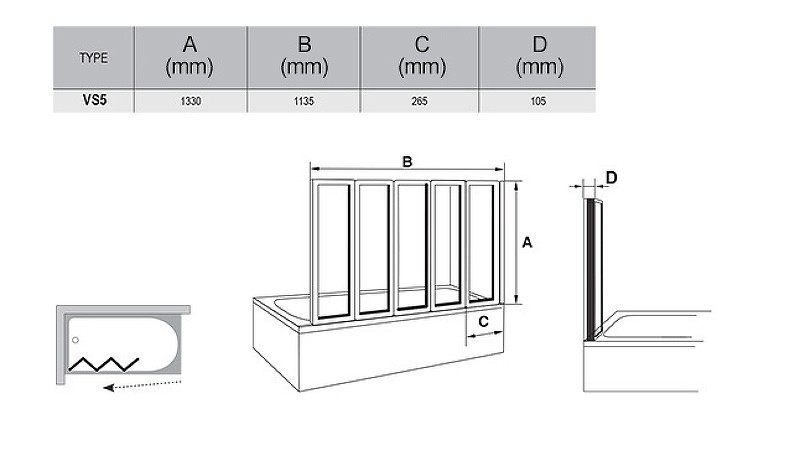 | TYPE | A (mm) | B (mm) | C (mm) | D (mm) |
|---|---|---|---|---|
| VS5 | 1330 | 1135 | 265 | 105 |

B

A

C

D