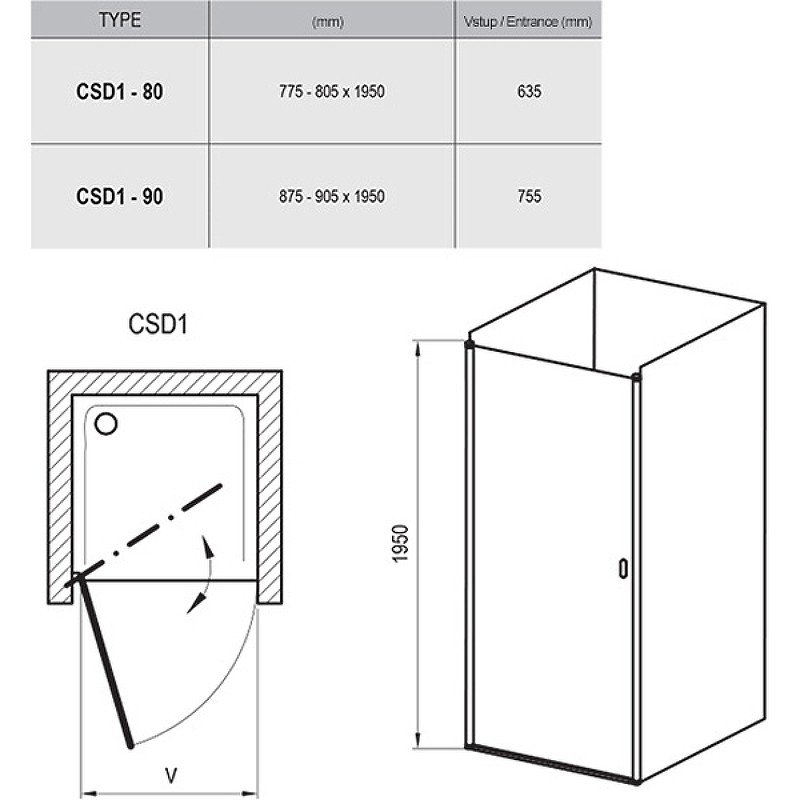 | TYPE | (mm) | Vstup / Entrance (mm) |
|---|---|---|
| CSD1 - 80 | 775 - 805 x 1950 | 635 |
| CSD1 - 90 | 875 - 905 x 1950 | 755 |

CSD1

V

1950