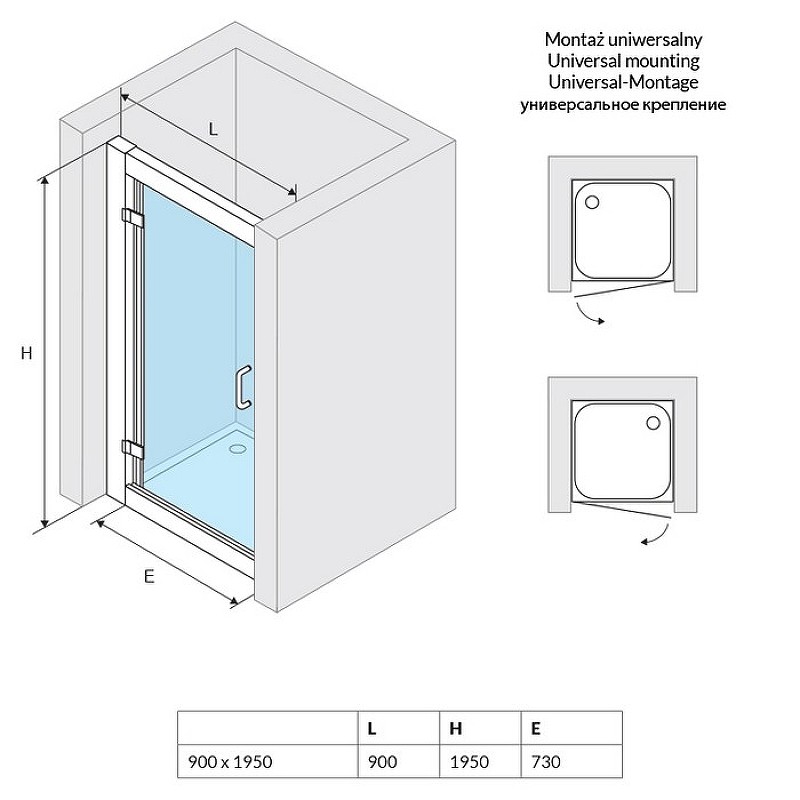 Montaż uniwersalny
Universal mounting
Universal-Montage
универсальное крепление

L

H

E

|  | L | H | E |
|---|---|---|---|
| 900 x 1950 | 900 | 1950 | 730 |