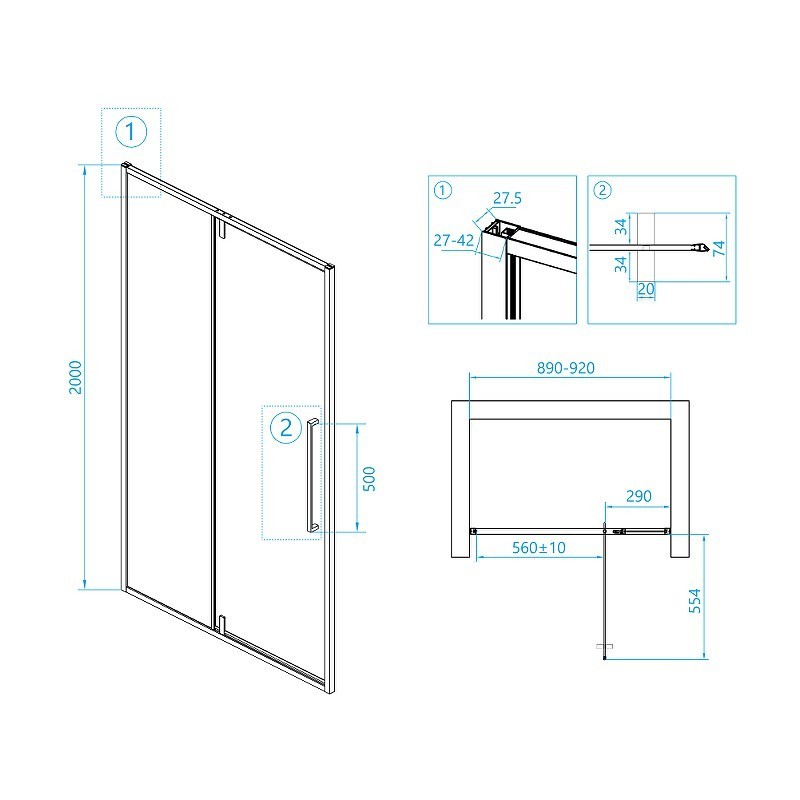 1

2000

2

500

1

27.5

27-42

2

34

34

74

20

890-920

290

560±10

554